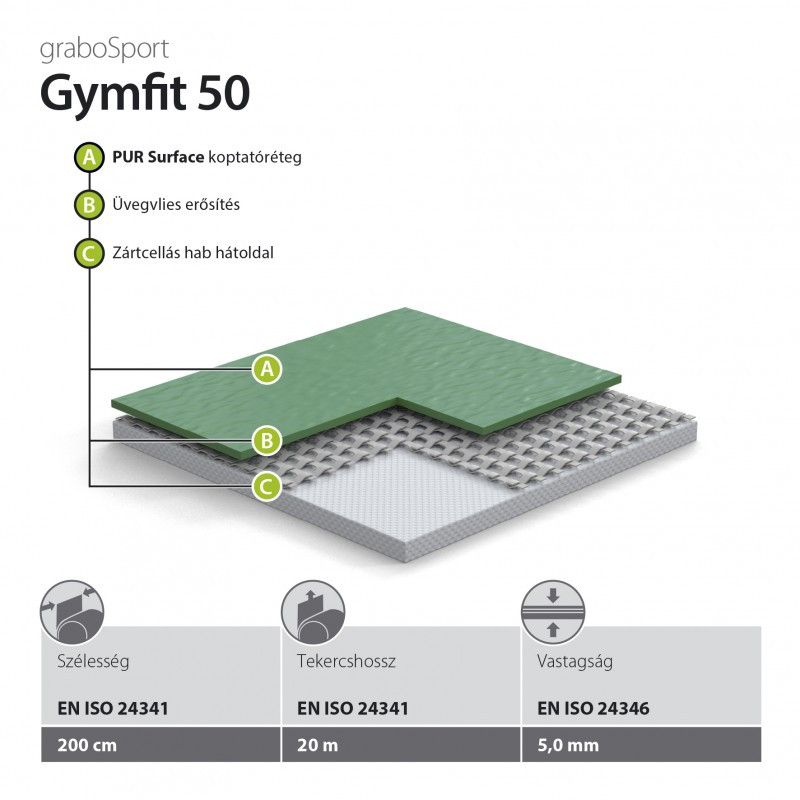 graboSport
Gymfit 50

A PUR Surface koptatóréteg

B Üvegvlies erősítés

C Zártcellás hab hátoldal

A

B

C

| Szélesség | Tekercshossz | Vastagság |
|---|---|---|
| EN ISO 24341 | EN ISO 24341 | EN ISO 24346 |
| 200 cm | 20 m | 5,0 mm |